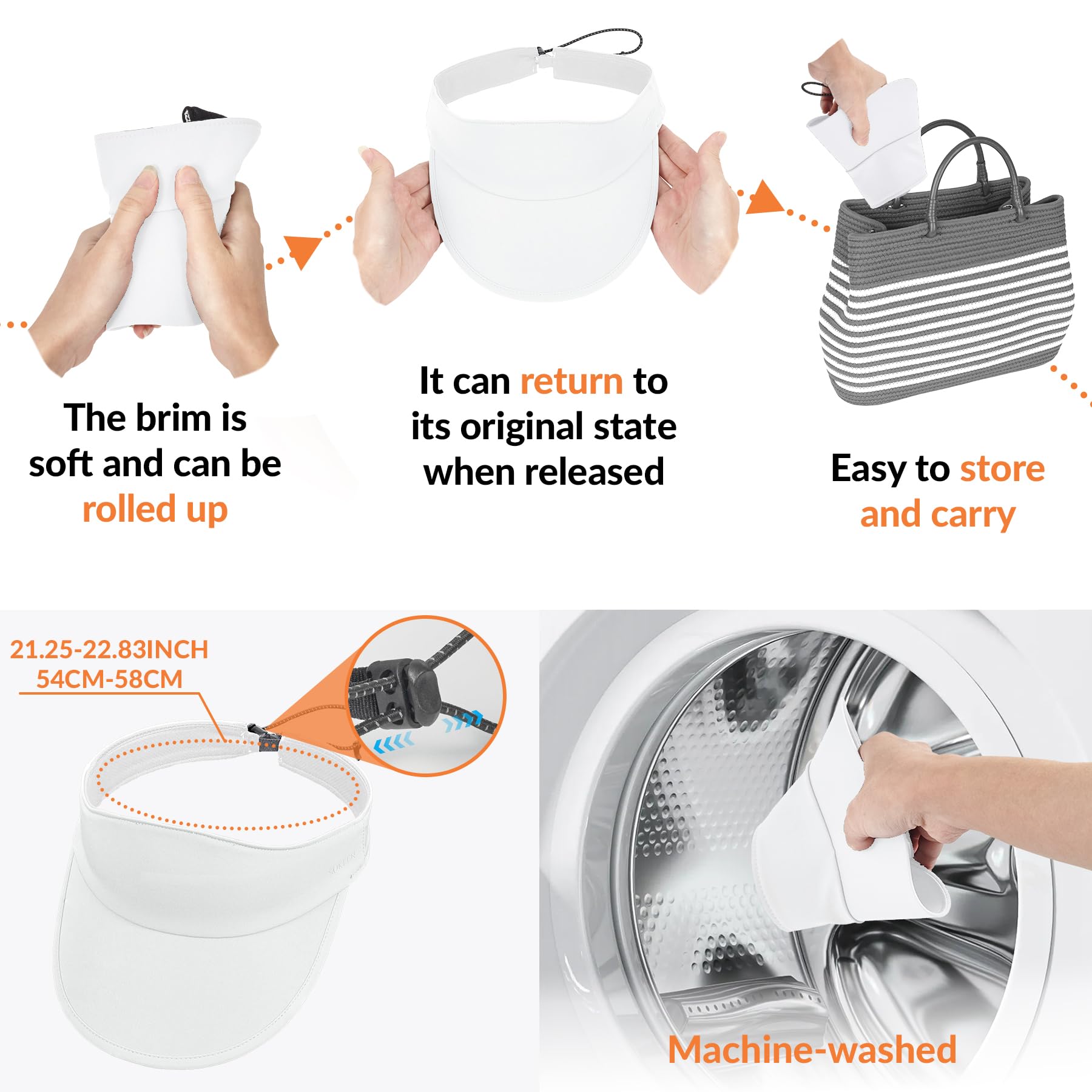 The brim is soft and can be rolled up

It can return to its original state when released

Easy to store and carry

21.25-22.83INCH
54CM-58CM

Machine-washed