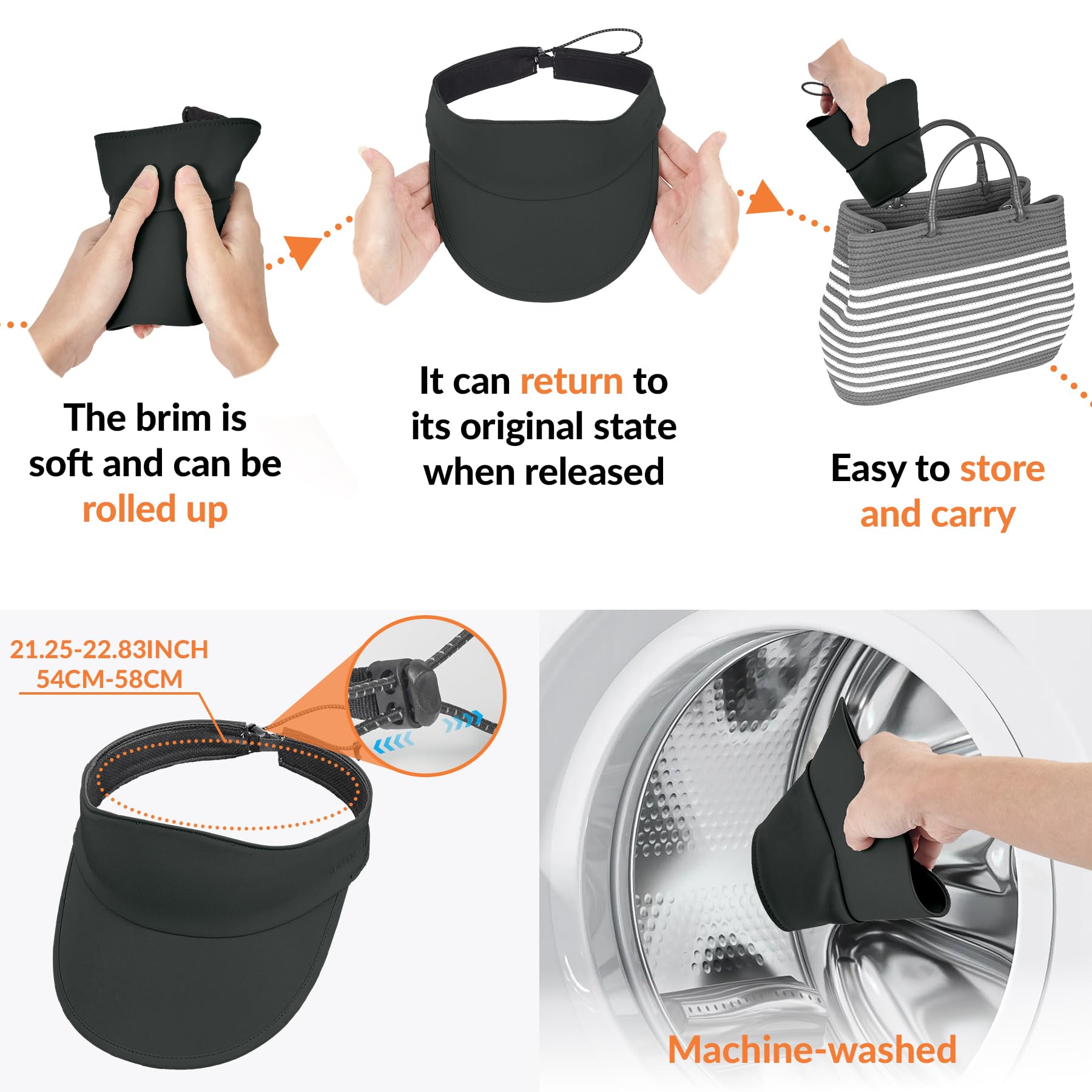 The brim is soft and can be rolled up

It can return to its original state when released

Easy to store and carry

21.25-22.83INCH
54CM-58CM

Machine-washed