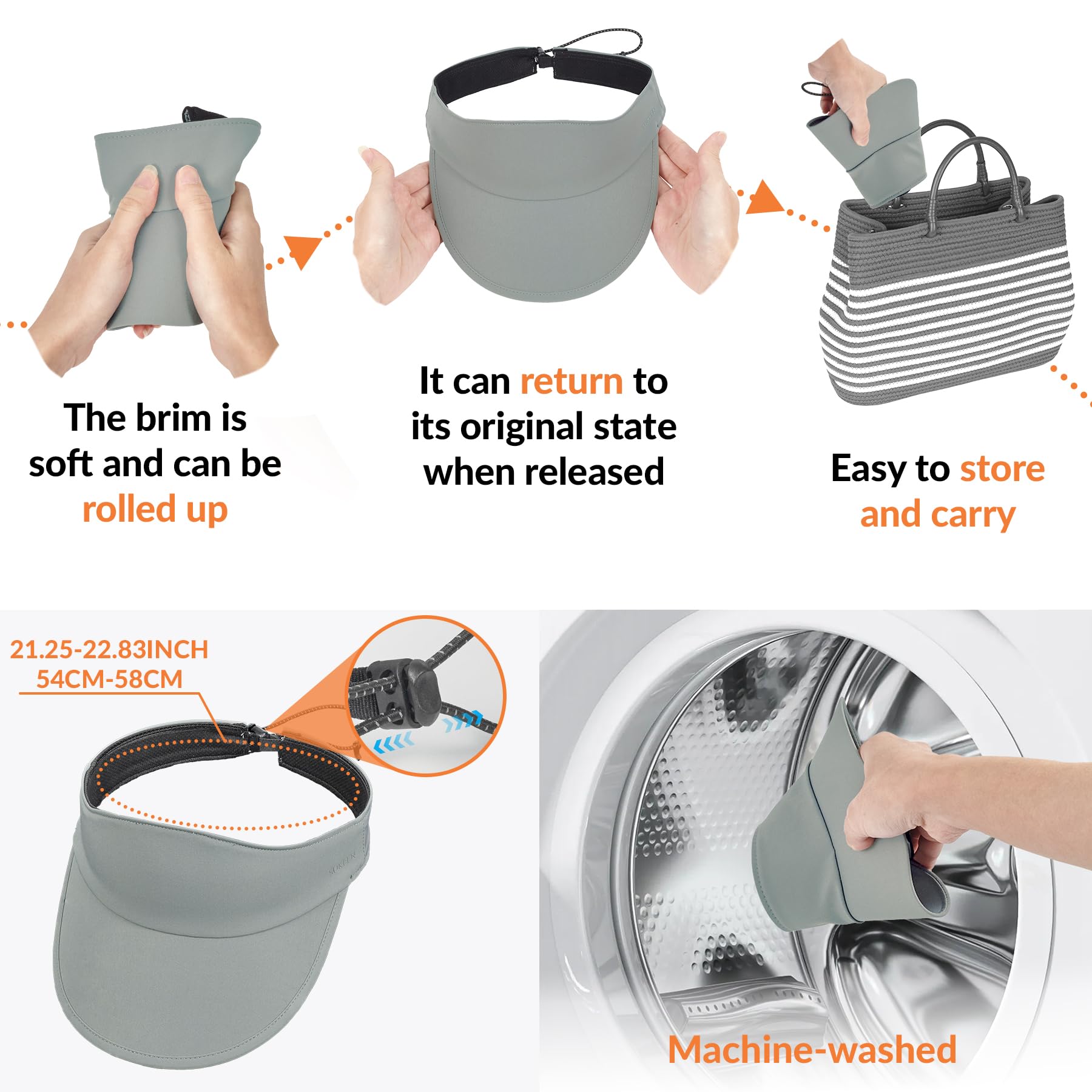 The brim is soft and can be rolled up

It can return to its original state when released

Easy to store and carry

21.25-22.83INCH
54CM-58CM

Machine-washed