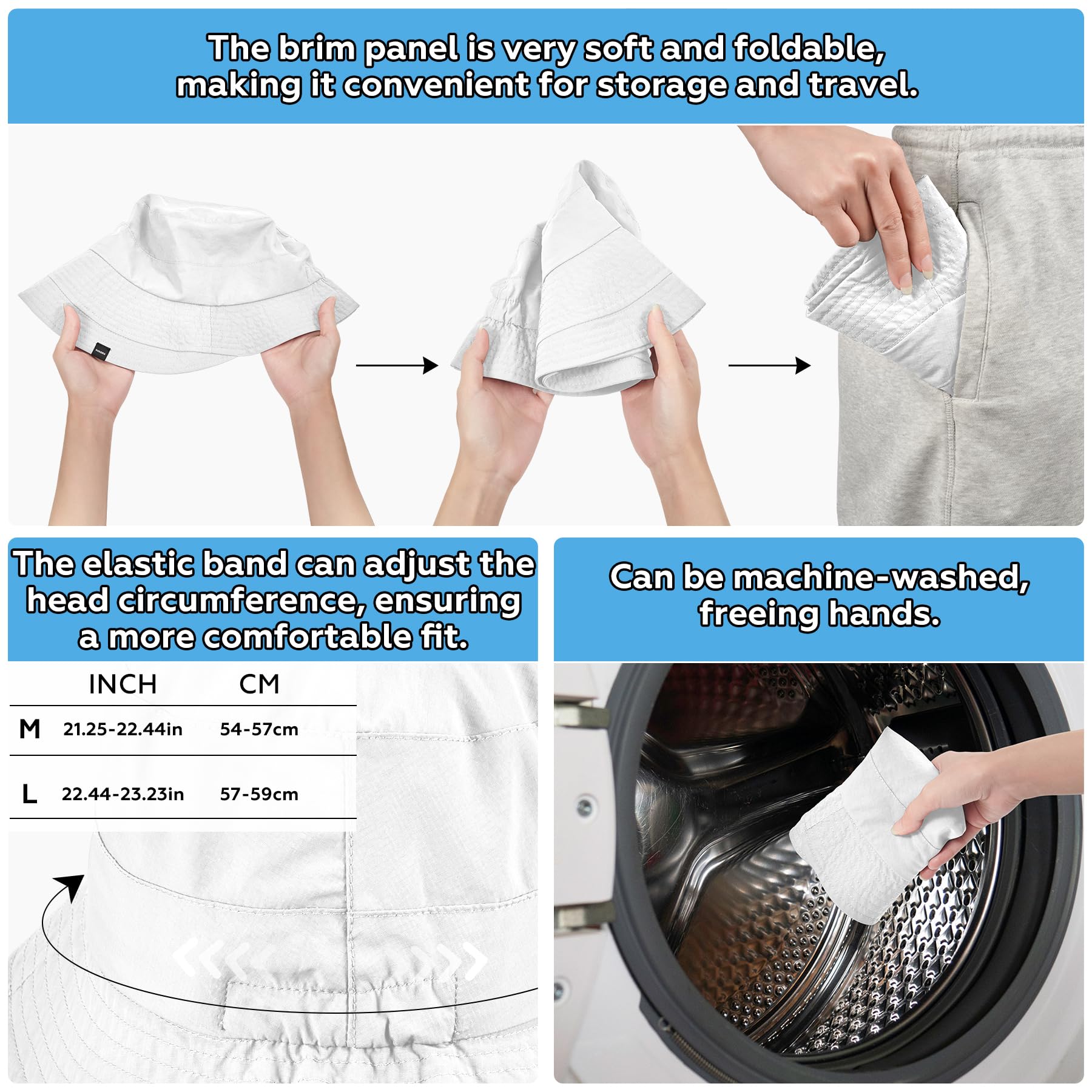 The brim panel is very soft and foldable, making it convenient for storage and travel.

The elastic band can adjust the head circumference, ensuring a more comfortable fit.

| | INCH | CM |
|---|---|---|
| M | 21.25-22.44in | 54-57cm |
| L | 22.44-23.23in | 57-59cm |

Can be machine-washed, freeing hands.